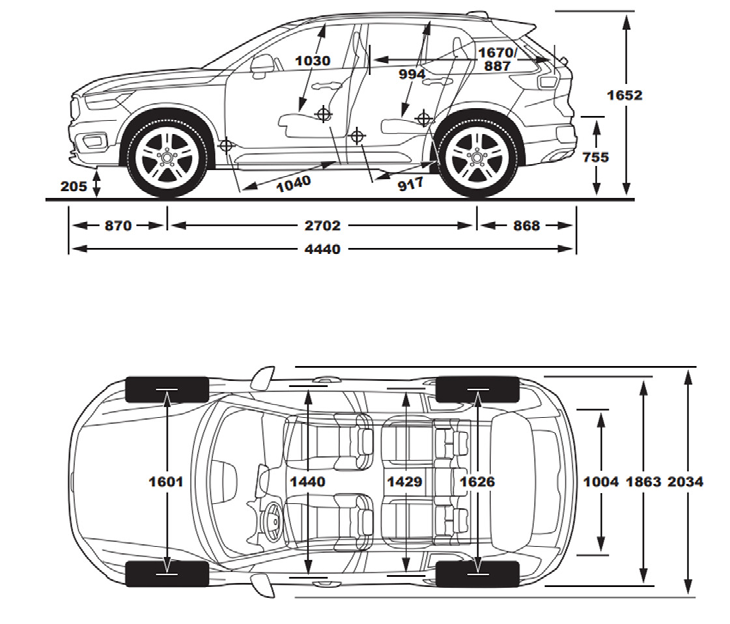 1030
994
1670/
887
1652
755
205
1040
917
870
2702
868
4440

1601
1440
1429
1626
1004
1863
2034