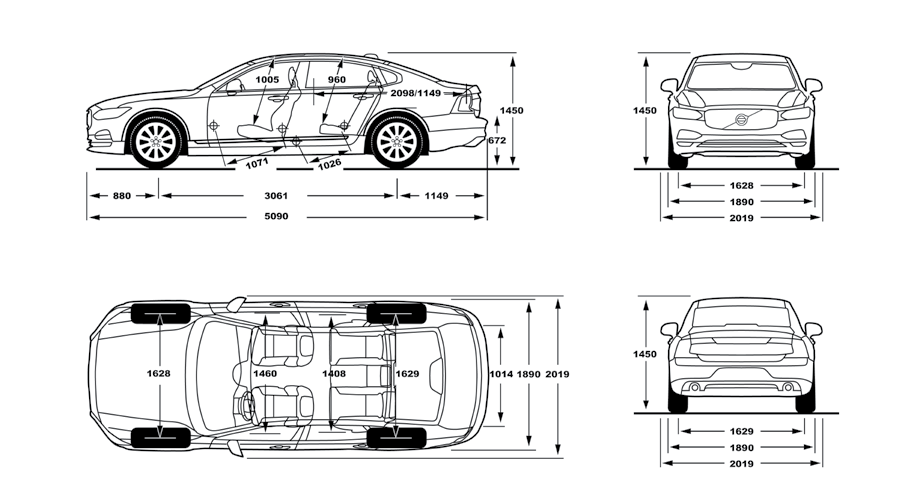 1005
960
2098/1149
1450
672
1071
1026
880
3061
1149
5090
1450
1628
1890
2019
1628
1460
1408
1629
1014
1890
2019
1450
1629
1890
2019